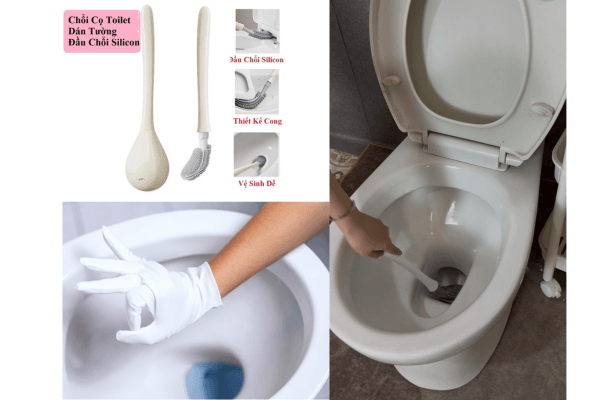 Chổi Cọ Toilet
Dán Tường
Đầu Chổi Silicon

Đầu Chổi Silicon

Thiết Kế Cong

Vệ Sinh Dễ